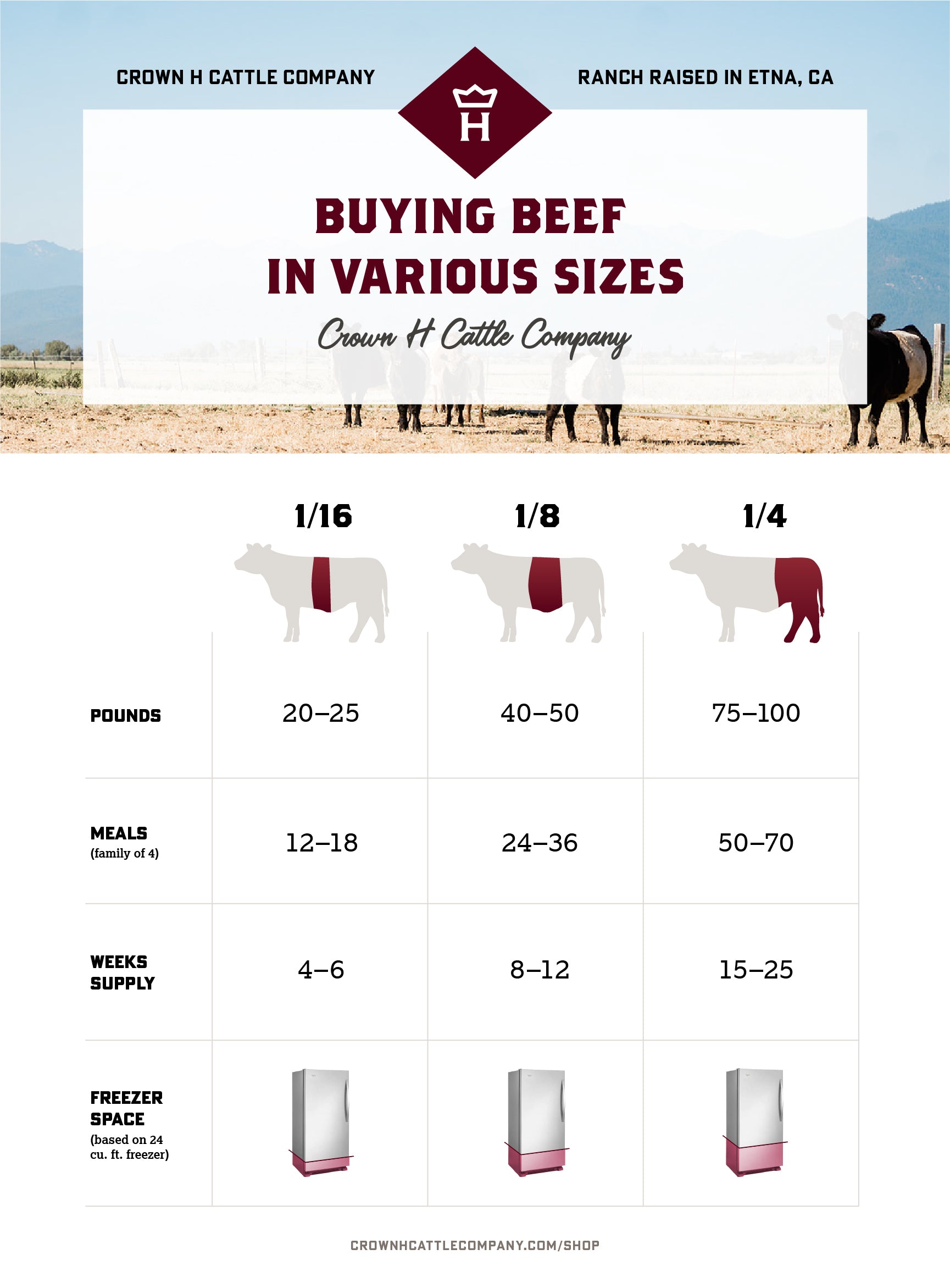 CROWN H CATTLE COMPANY

H

RANCH RAISED IN ETNA, CA

BUYING BEEF IN VARIOUS SIZES

Crown H Cattle Company

| | 1/16 | 1/8 | 1/4 |
|---|---|---|---|
| POUNDS | 20–25 | 40–50 | 75–100 |
| MEALS (family of 4) | 12–18 | 24–36 | 50–70 |
| WEEKS SUPPLY | 4–6 | 8–12 | 15–25 |
| FREEZER SPACE (based on 24 cu. ft. freezer) | | | |

CROWNHCATTLECOMPANY.COM/SHOP